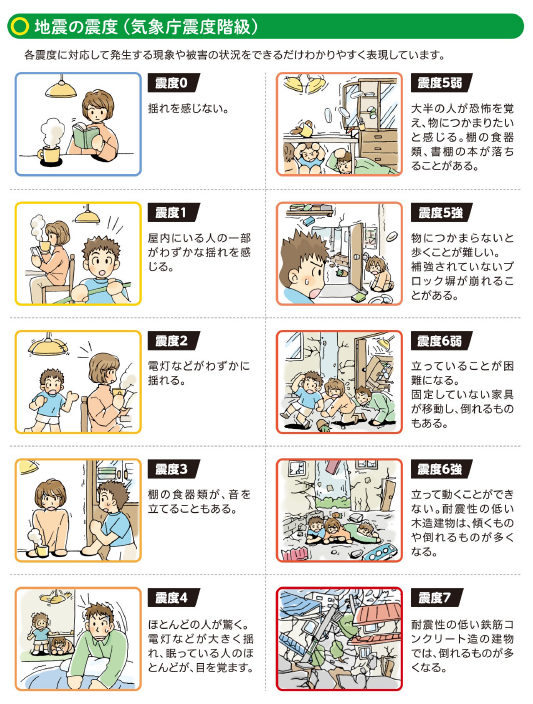 地震の震度（気象庁震度階級）

各震度に対応して発生する現象や被害の状況をできるだけわかりやすく表現しています。

震度0

揺れを感じない。

震度1

屋内にいる人の一部がわずかな揺れを感じる。

震度2

電灯などがわずかに揺れる。

震度3

棚の食器類が、音を立てることもある。

震度4

ほとんどの人が驚く。電灯などが大きく揺れ、眠っている人のほとんどが、目を覚ます。

震度5弱

大半の人が恐怖を覚え、物につかまりたいと感じる。棚の食器類、書棚の本が落ちることがある。

震度5強

物につかまらないと歩くことが難しい。補強されていないブロック塀が崩れることがある。

震度6弱

立っていることが困難になる。固定していない家具が移動し、倒れるものもある。

震度6強

立って動くことができない。耐震性の低い木造建物は、傾くものや倒れるものが多くなる。

震度7

耐震性の低い鉄筋コンクリート造の建物では、倒れるものが多くなる。