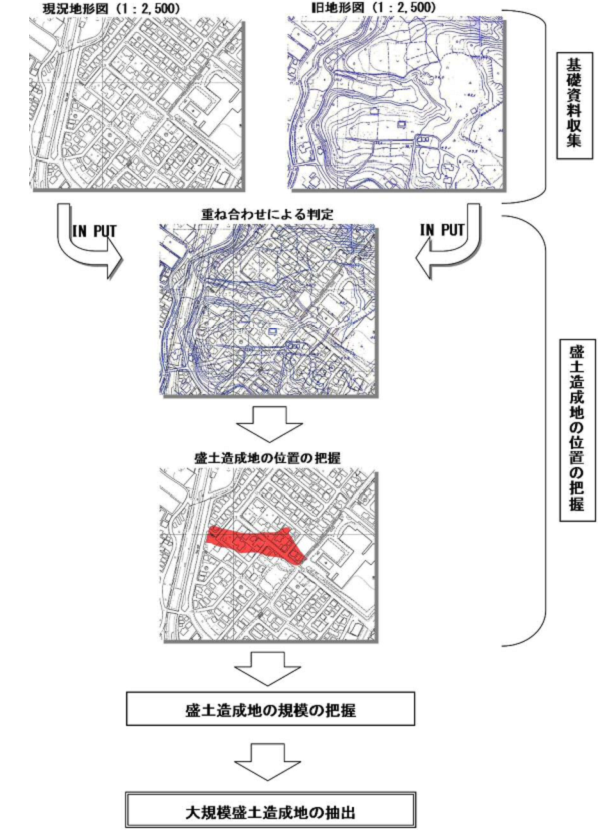 現況地形図（1：2,500）

旧地形図（1：2,500）

基礎資料収集

IN PUT

重ね合わせによる判定

IN PUT

盛土造成地の位置の把握

盛土造成地の位置の把握

盛土造成地の規模の把握

大規模盛土造成地の抽出